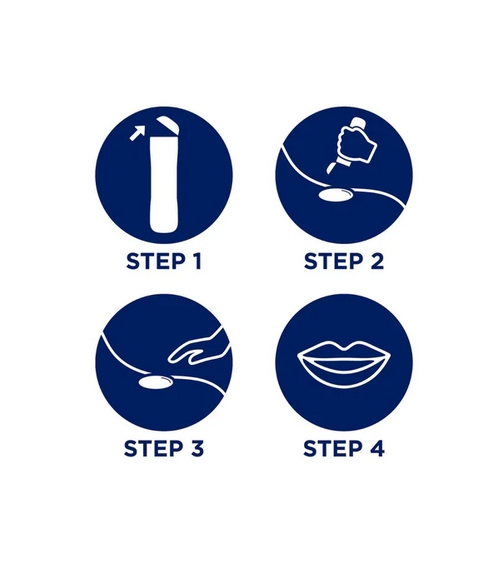 STEP 1

STEP 2

STEP 3

STEP 4