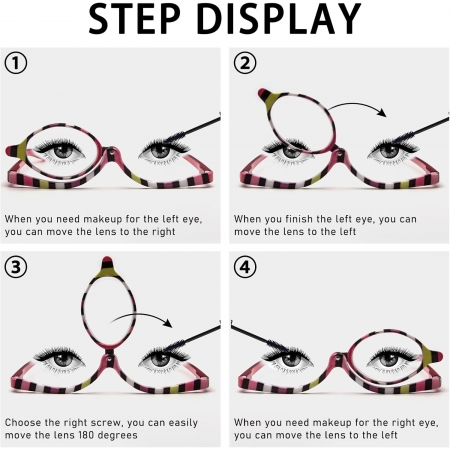 STEP DISPLAY

①

When you need makeup for the left eye, you can move the lens to the right

②

When you finish the left eye, you can move the lens to the left

③

Choose the right screw, you can easily move the lens 180 degrees

④

When you need makeup for the right eye, you can move the lens to the left