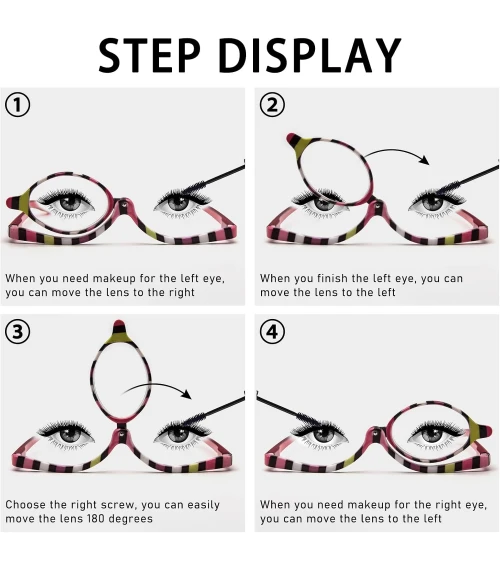 STEP DISPLAY

①

When you need makeup for the left eye, you can move the lens to the right

②

When you finish the left eye, you can move the lens to the left

③

Choose the right screw, you can easily move the lens 180 degrees

④

When you need makeup for the right eye, you can move the lens to the left